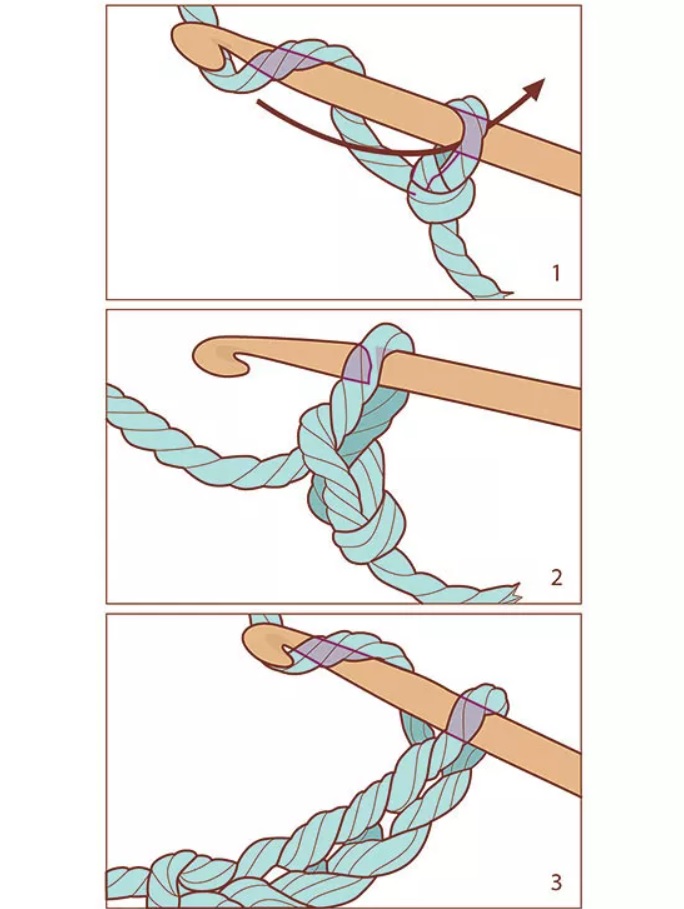 1

2

3