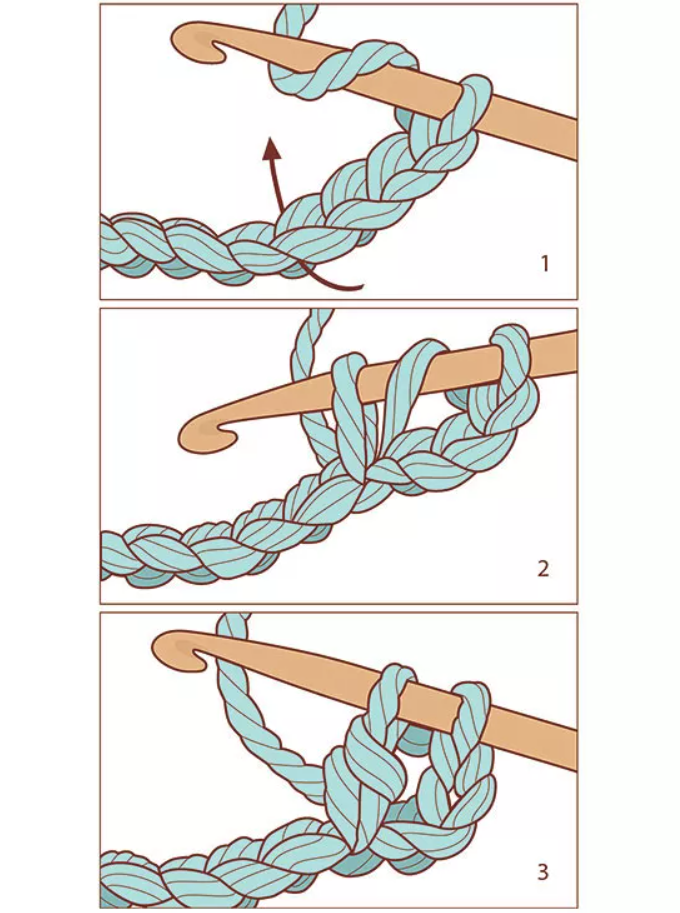 1

2

3