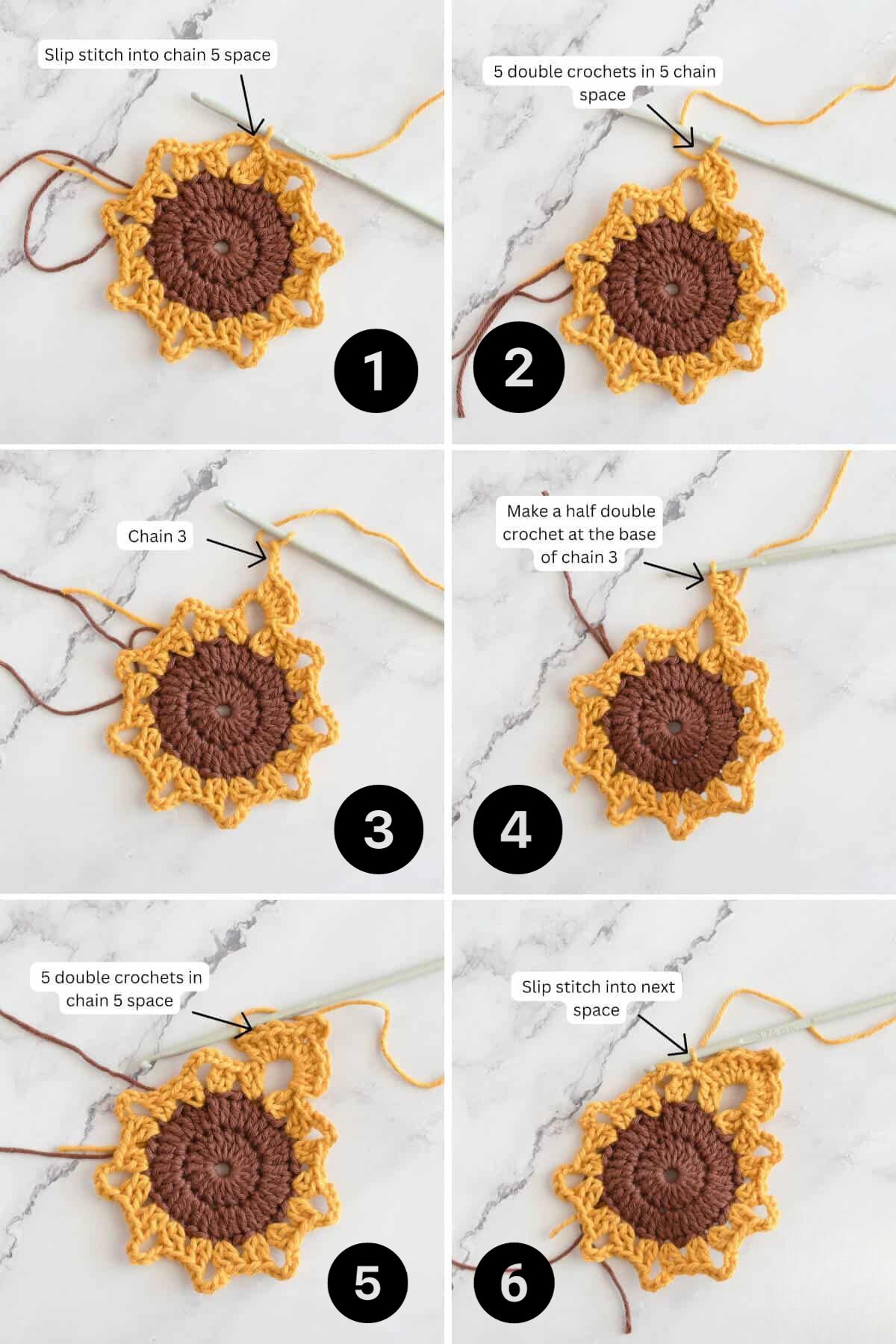 Slip stitch into chain 5 space

1

5 double crochets in 5 chain space

2

Chain 3

3

Make a half double crochet at the base of chain 3

4

5 double crochets in chain 5 space

5

Slip stitch into next space

6